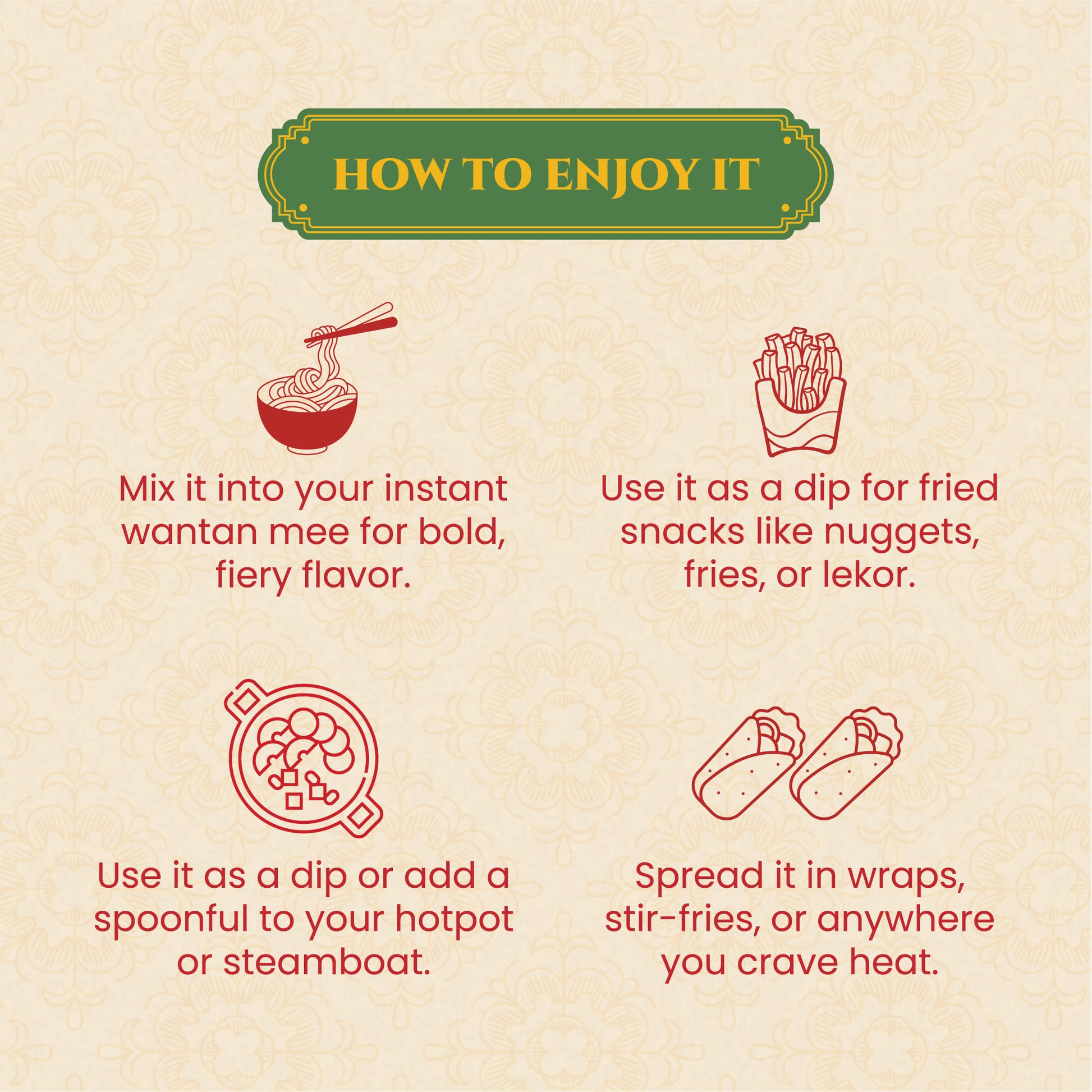 HOW TO ENJOY IT

Mix it into your instant wantan mee for bold, fiery flavor.

Use it as a dip for fried snacks like nuggets, fries, or lekor.

Use it as a dip or add a spoonful to your hotpot or steamboat.

Spread it in wraps, stir-fries, or anywhere you crave heat.